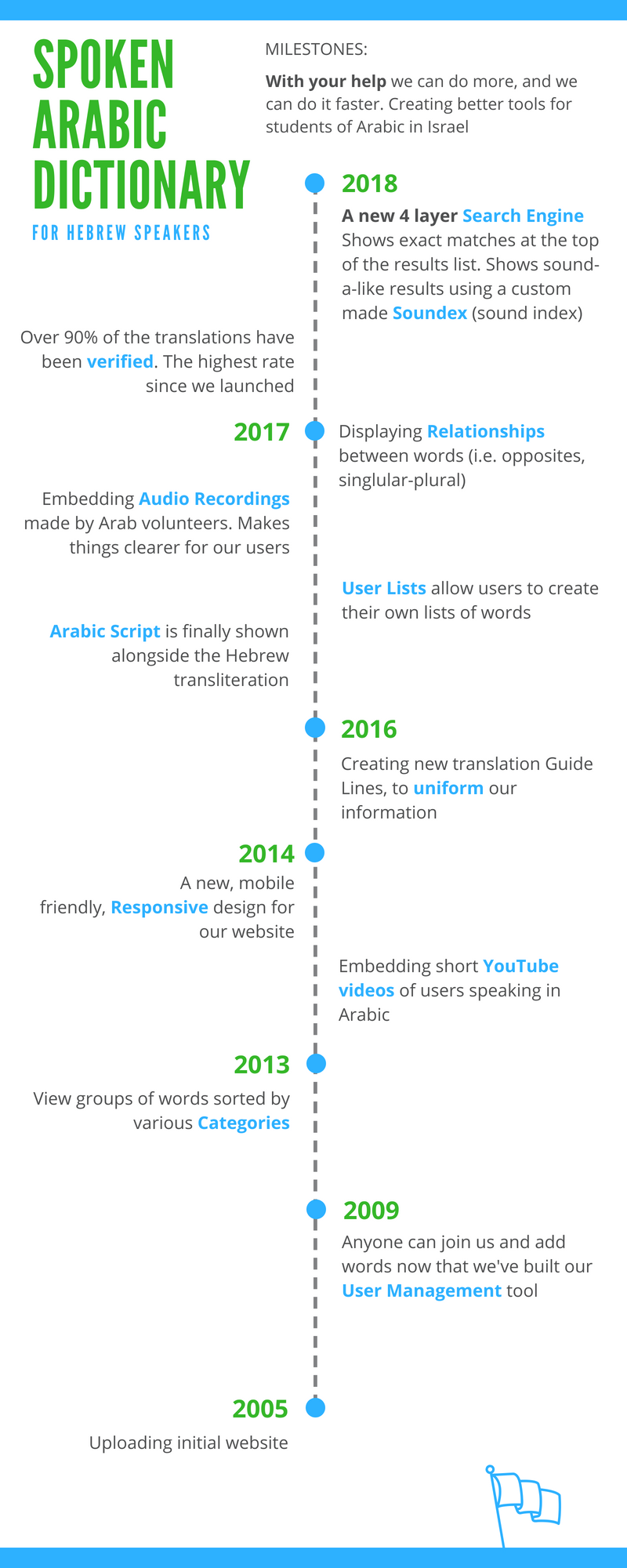 SPOKEN ARABIC DICTIONARY

FOR HEBREW SPEAKERS

MILESTONES:

With your help we can do more, and we can do it faster. Creating better tools for students of Arabic in Israel

2018

A new 4 layer Search Engine Shows exact matches at the top of the results list. Shows sound-a-like results using a custom made Soundex (sound index)

Over 90% of the translations have been verified. The highest rate since we launched

2017

Displaying Relationships between words (i.e. opposites, singlular-plural)

Embedding Audio Recordings made by Arab volunteers. Makes things clearer for our users

User Lists allow users to create their own lists of words

Arabic Script is finally shown alongside the Hebrew transliteration

2016

Creating new translation Guide Lines, to uniform our information

2014

A new, mobile friendly, Responsive design for our website

Embedding short YouTube videos of users speaking in Arabic

2013

View groups of words sorted by various Categories

2009

Anyone can join us and add words now that we've built our User Management tool

2005

Uploading initial website